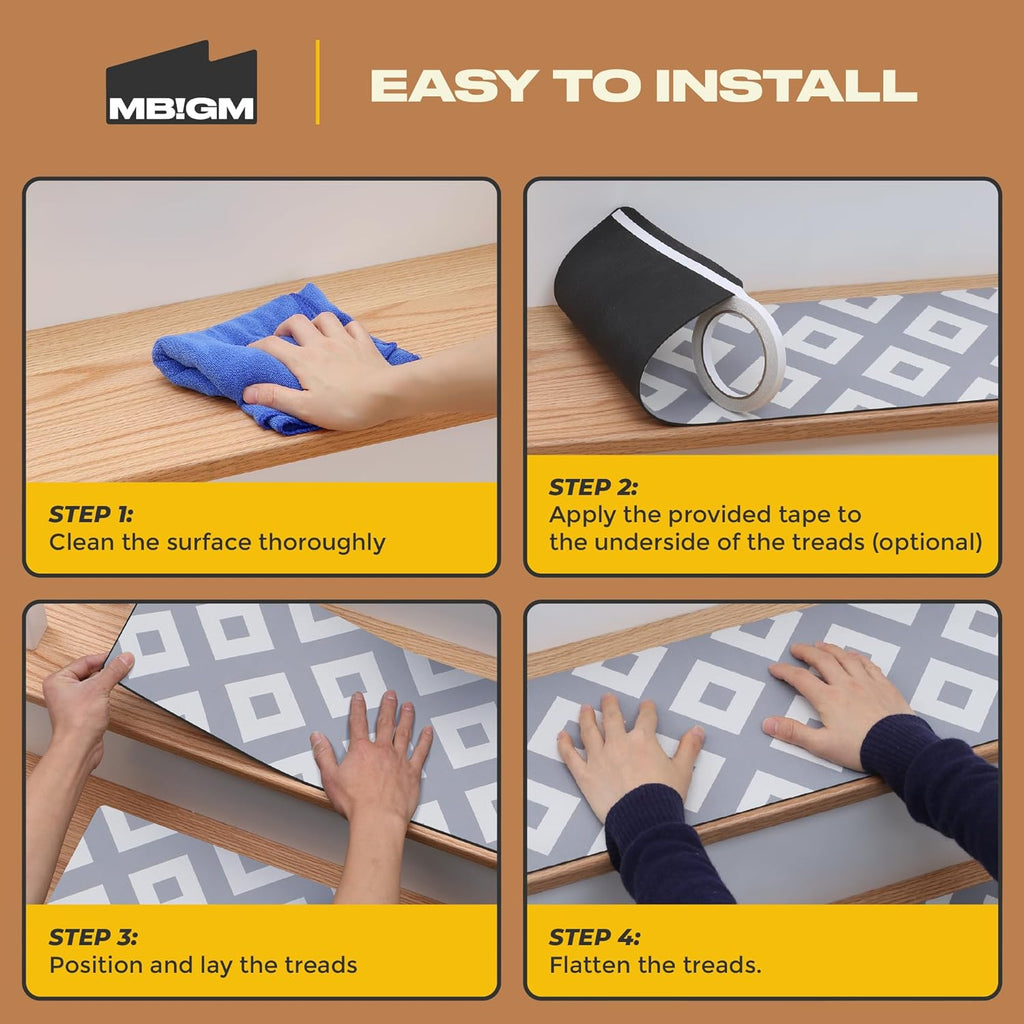 MB!GM

EASY TO INSTALL

STEP 1:
Clean the surface thoroughly

STEP 2:
Apply the provided tape to the underside of the treads (optional)

STEP 3:
Position and lay the treads

STEP 4:
Flatten the treads.