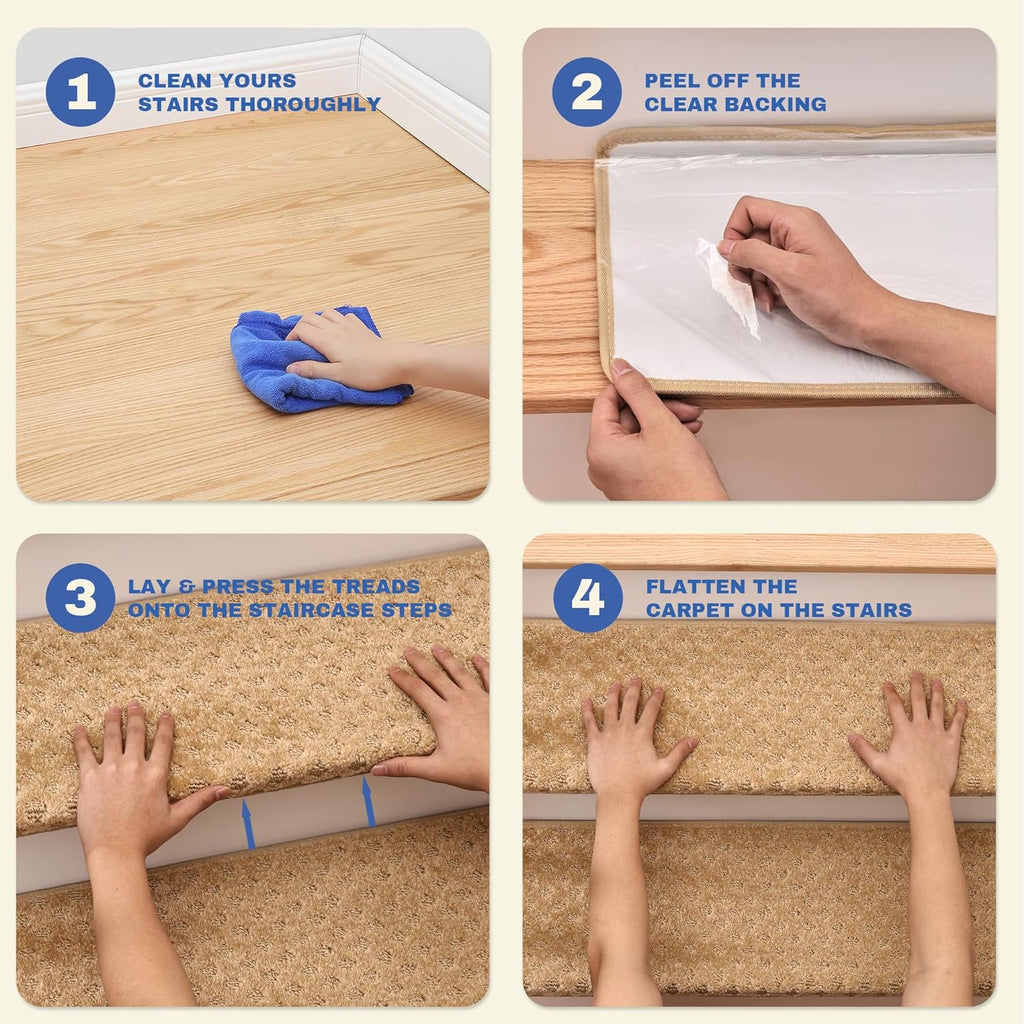 1 CLEAN YOURS STAIRS THOROUGHLY

2 PEEL OFF THE CLEAR BACKING

3 LAY & PRESS THE TREADS ONTO THE STAIRCASE STEPS

4 FLATTEN THE CARPET ON THE STAIRS