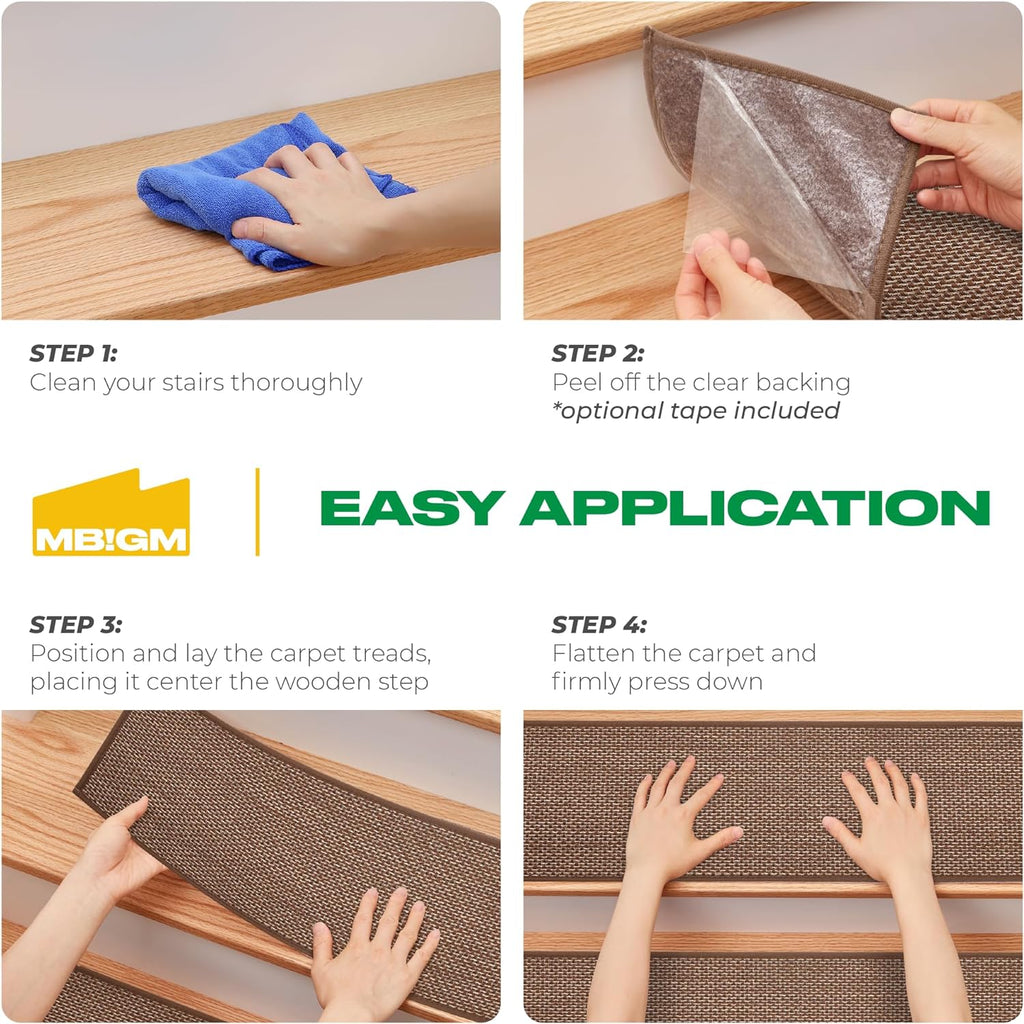 STEP 1:
Clean your stairs thoroughly

STEP 2:
Peel off the clear backing
*optional tape included

MB!GM

EASY APPLICATION

STEP 3:
Position and lay the carpet treads, placing it center the wooden step

STEP 4:
Flatten the carpet and firmly press down