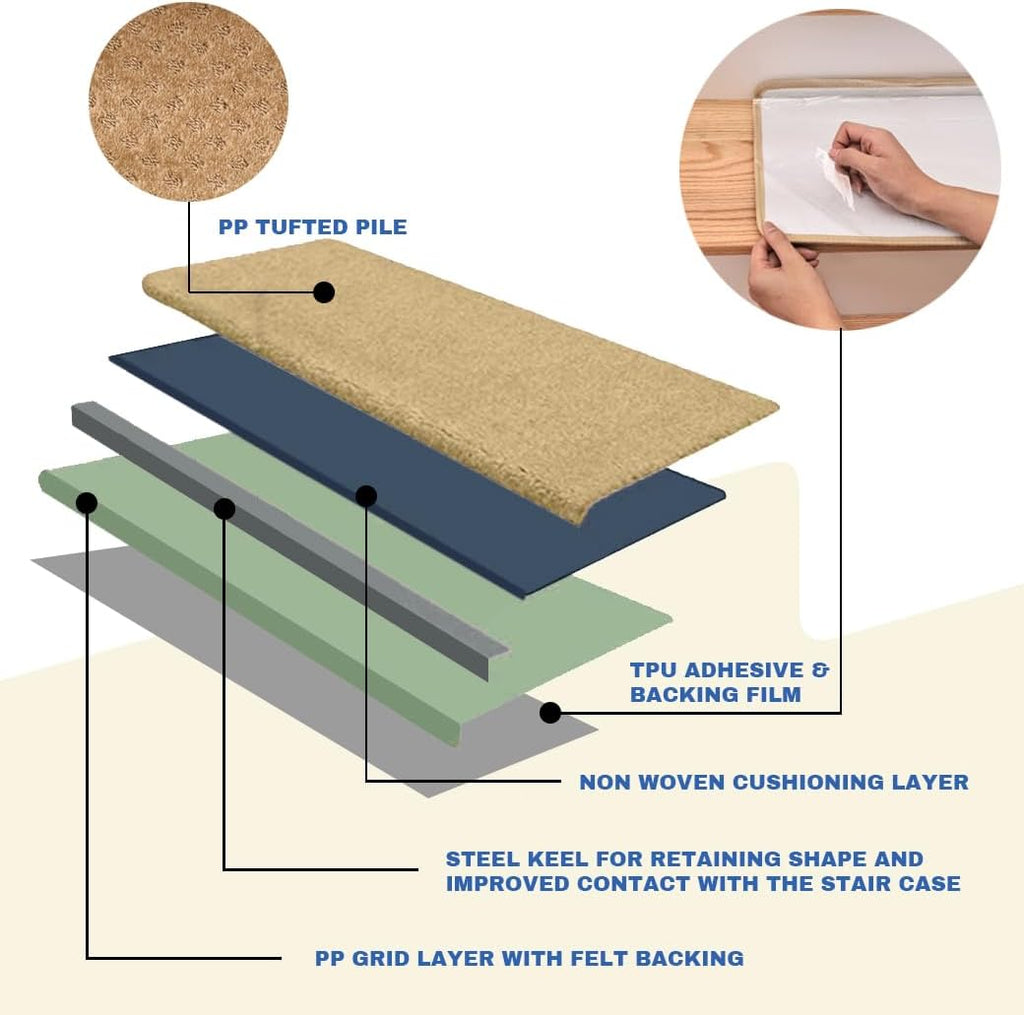 PP TUFTED PILE

TPU ADHESIVE & BACKING FILM

NON WOVEN CUSHIONING LAYER

STEEL KEEL FOR RETAINING SHAPE AND IMPROVED CONTACT WITH THE STAIR CASE

PP GRID LAYER WITH FELT BACKING