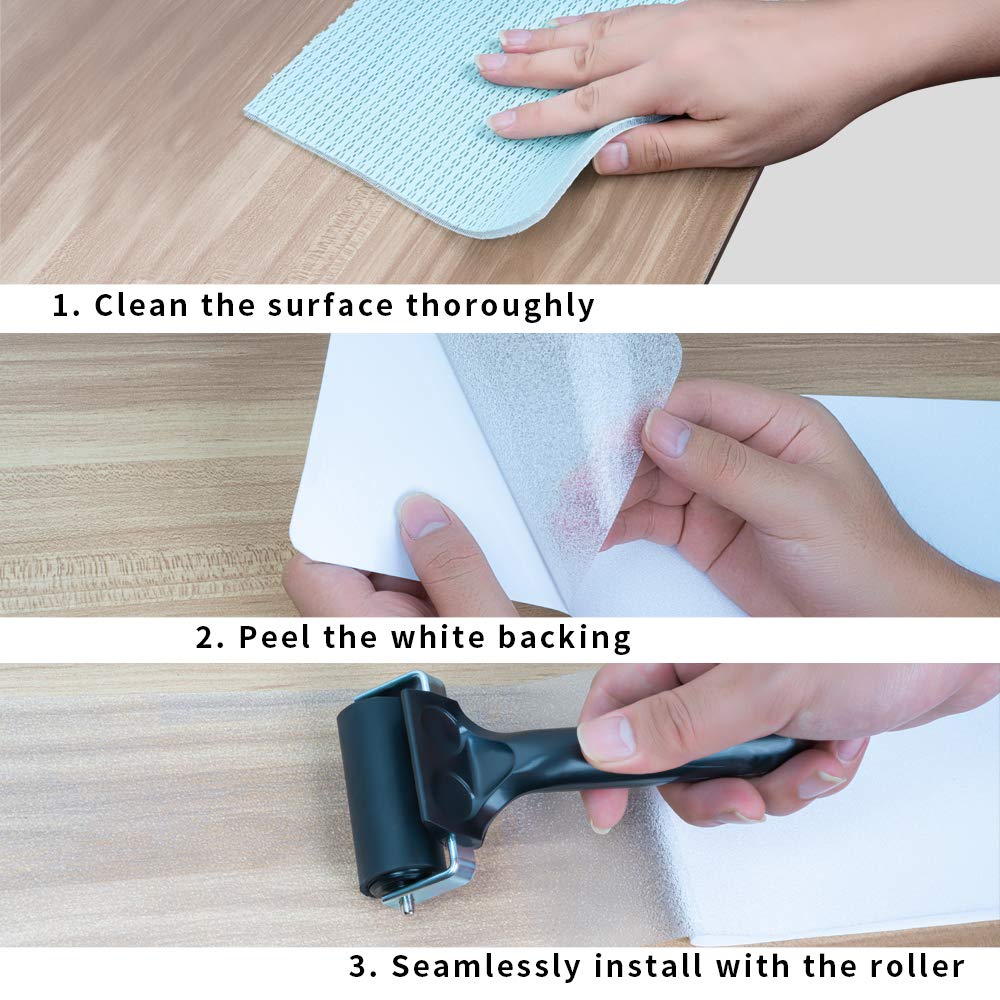 1. Clean the surface thoroughly

2. Peel the white backing

3. Seamlessly install with the roller