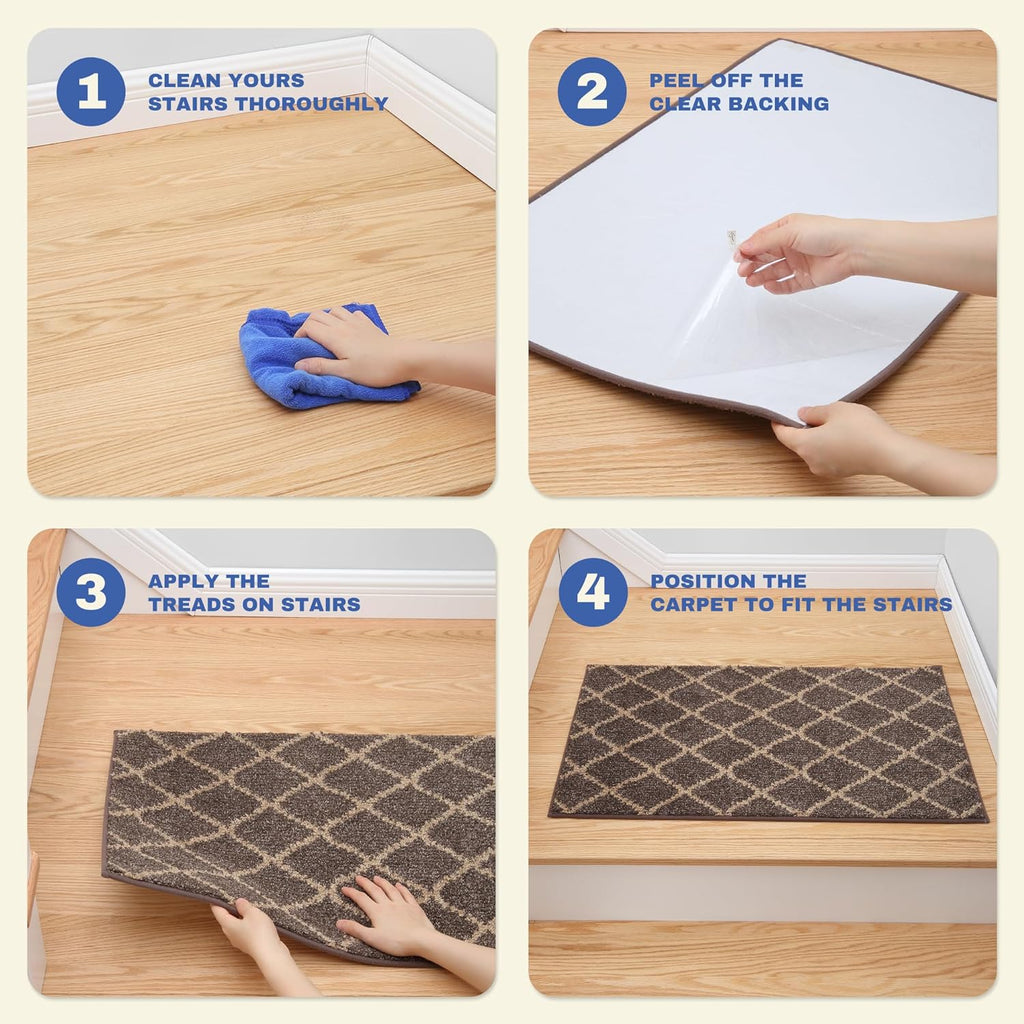 1 CLEAN YOURS STAIRS THOROUGHLY

2 PEEL OFF THE CLEAR BACKING

3 APPLY THE TREADS ON STAIRS

4 POSITION THE CARPET TO FIT THE STAIRS